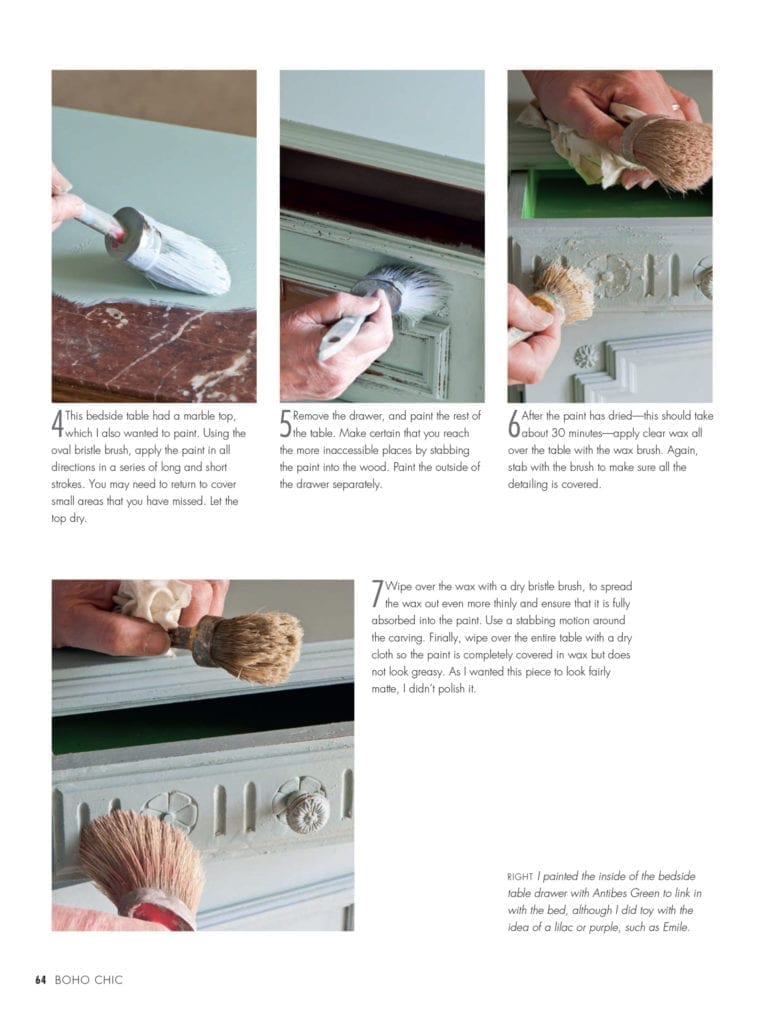 4 This bedside table had a marble top, which I also wanted to paint. Using the oval bristle brush, apply the paint in all directions in a series of long and short strokes. You may need to return to cover small areas that you have missed. Let the top dry.

5 Remove the drawer, and paint the rest of the table. Make certain that you reach the more inaccessible places by stabbing the paint into the wood. Paint the outside of the drawer separately.

6 After the paint has dried—this should take about 30 minutes—apply clear wax all over the table with the wax brush. Again, stab with the brush to make sure all the detailing is covered.

7 Wipe over the wax with a dry bristle brush, to spread the wax out even more thinly and ensure that it is fully absorbed into the paint. Use a stabbing motion around the carving. Finally, wipe over the entire table with a dry cloth so the paint is completely covered in wax but does not look greasy. As I wanted this piece to look fairly matte, I didn't polish it.

RIGHT I painted the inside of the bedside table drawer with Antibes Green to link in with the bed, although I did toy with the idea of a lilac or purple, such as Emile.

64 BOHO CHIC